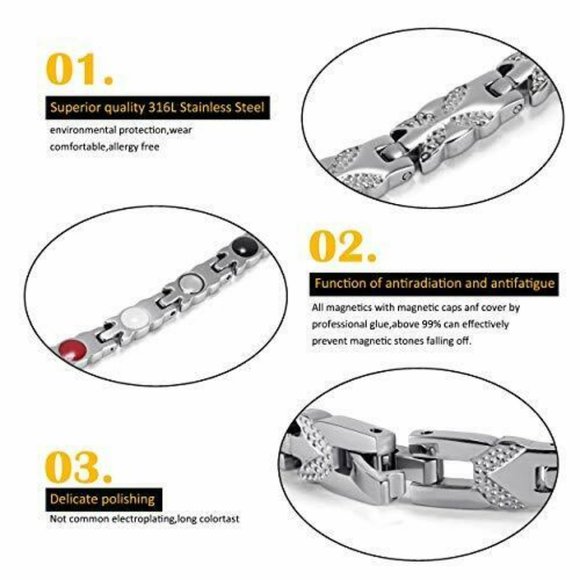 01.

Superior quality 316L Stainless Steel

environmental protection,wear comfortable,allergy free

02.

Function of antiradiation and antifatigue

All magnetics with magnetic caps anf cover by professional glue,above 99% can effectively prevent magnetic stones falling off.

03.

Delicate polishing

Not common electroplating,long colortast